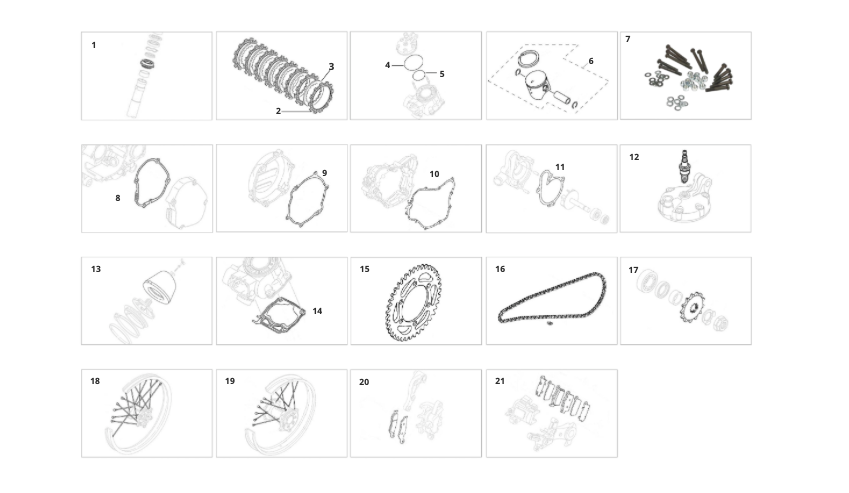 1

3
2

4
5

6

7

8

9

10

11

12

13

14

15

16

17

18

19

20

21